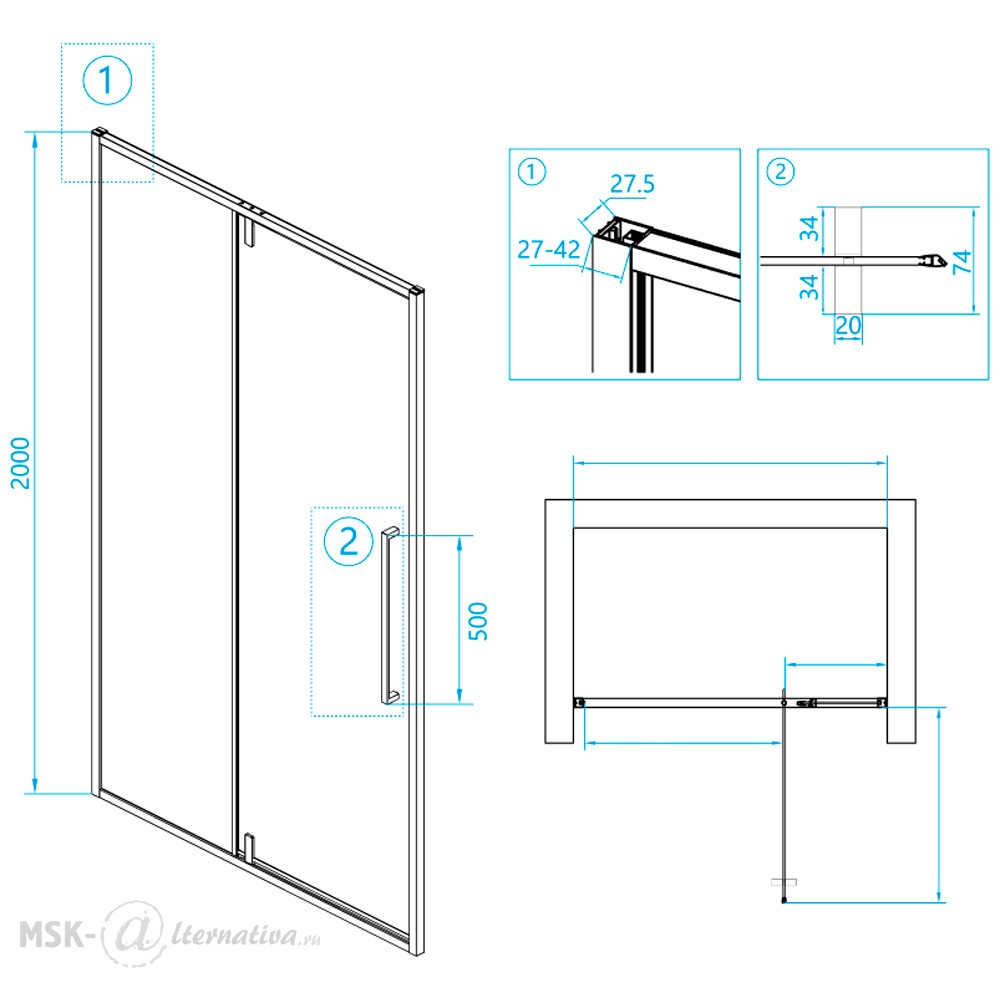 1
2000
2
500
1
27.5
27-42
2
34
34
74
20
MSK-alternativa.ru