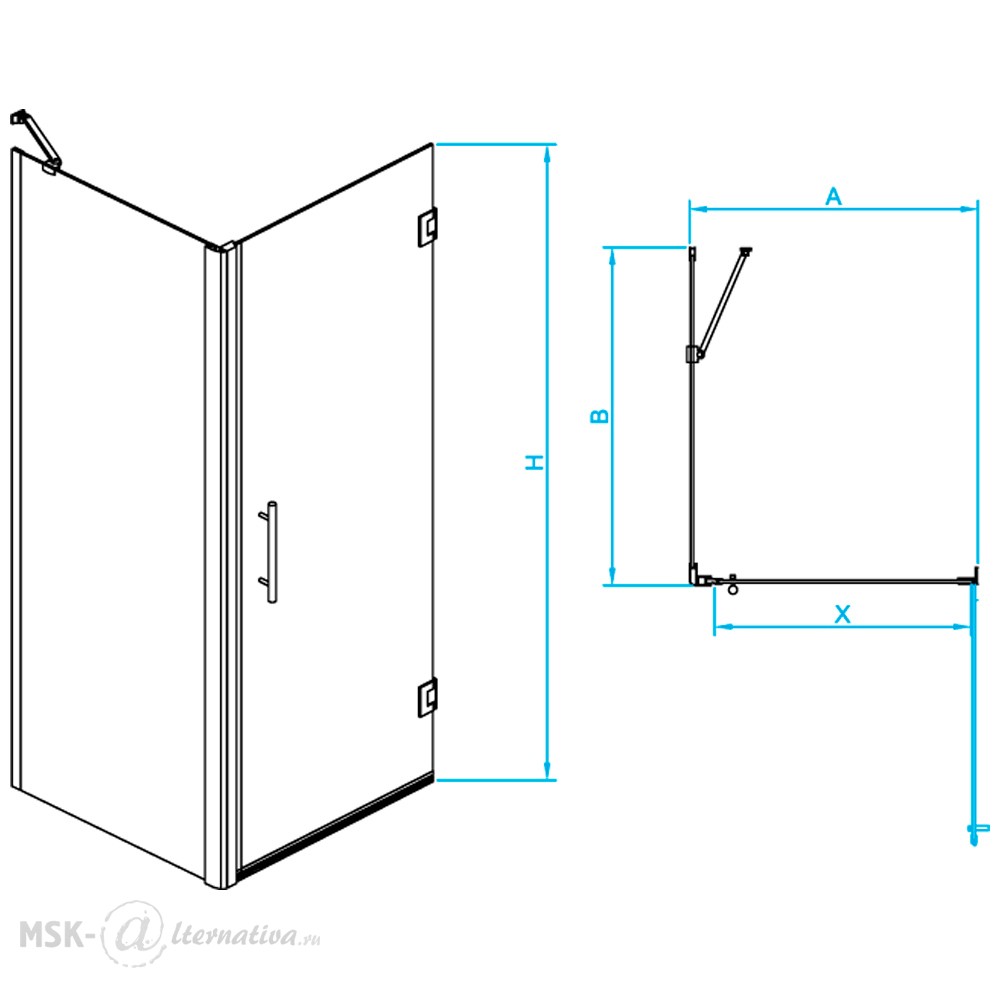 H

A

B

X

MSK-@lternativa.ru