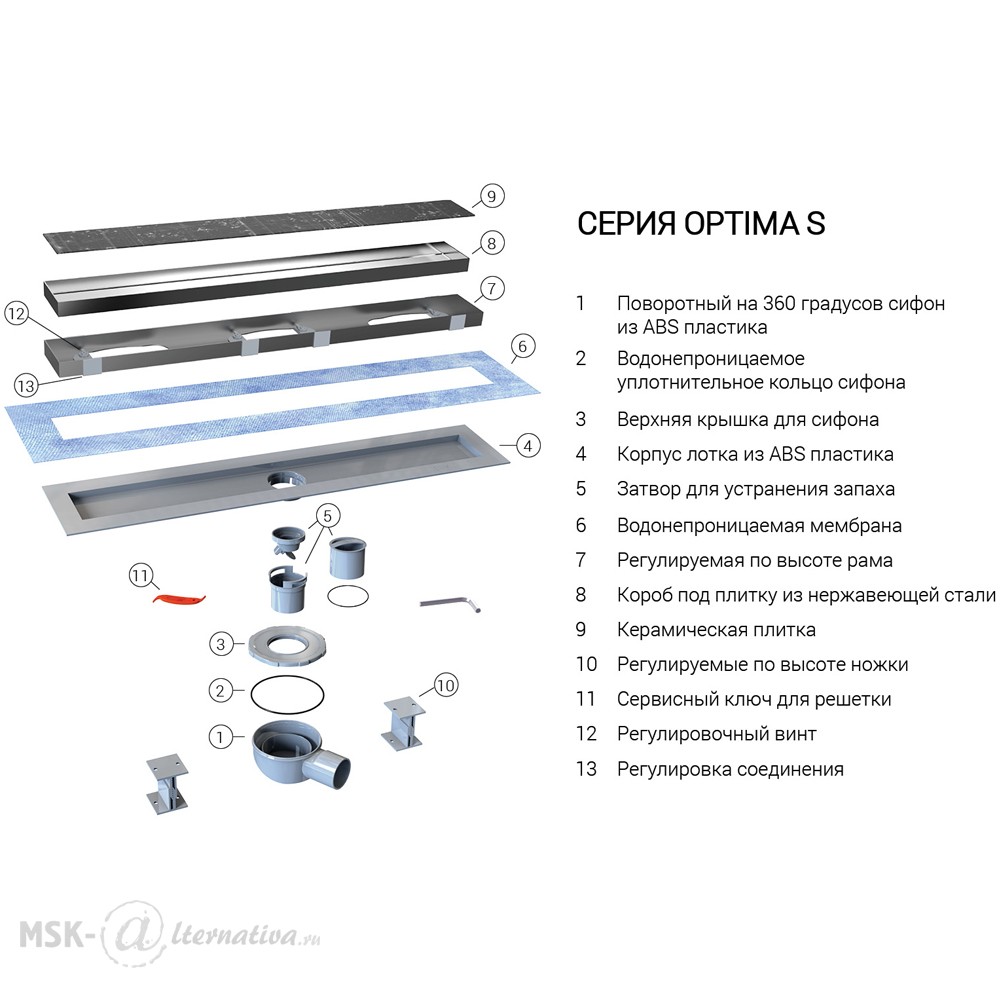 9
8
7
12
6
13
4
5
11
3
2
10
1

СЕРИЯ OPTIMA S

1 Поворотный на 360 градусов сифон из ABS пластика
2 Водонепроницаемое уплотнительное кольцо сифона
3 Верхняя крышка для сифона
4 Корпус лотка из ABS пластика
5 Затвор для устранения запаха
6 Водонепроницаемая мембрана
7 Регулируемая по высоте рама
8 Короб под плитку из нержавеющей стали
9 Керамическая плитка
10 Регулируемые по высоте ножки
11 Сервисный ключ для решетки
12 Регулировочный винт
13 Регулировка соединения

MSK-@lternativa.ru